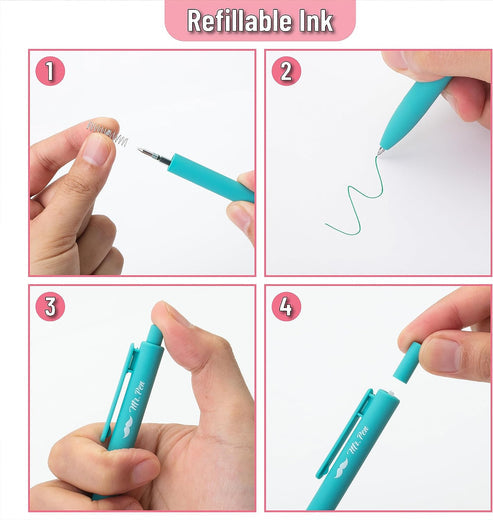 Refillable Ink

1

2

3

Mr. Pen

4

Mr. Pen